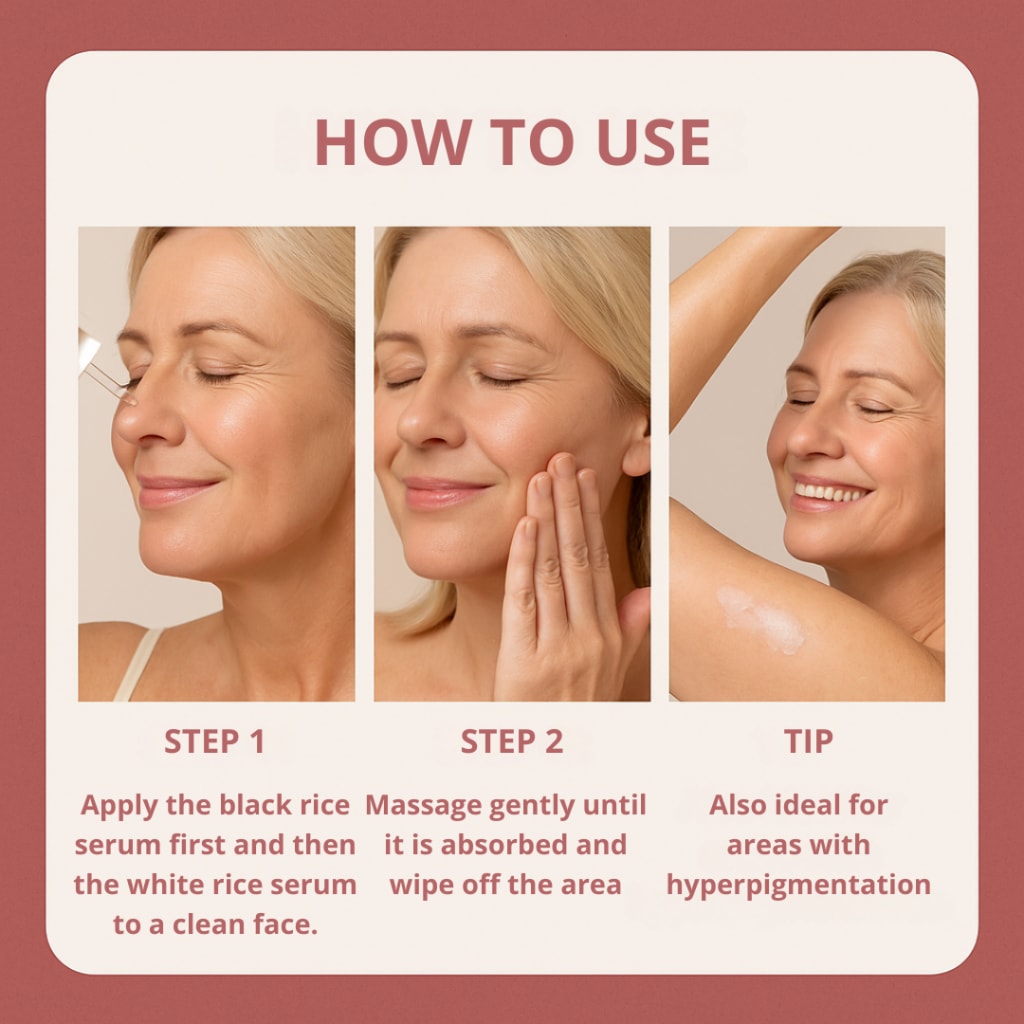 HOW TO USE

STEP 1

Apply the black rice serum first and then the white rice serum to a clean face.

STEP 2

Massage gently until it is absorbed and wipe off the area

TIP

Also ideal for areas with hyperpigmentation